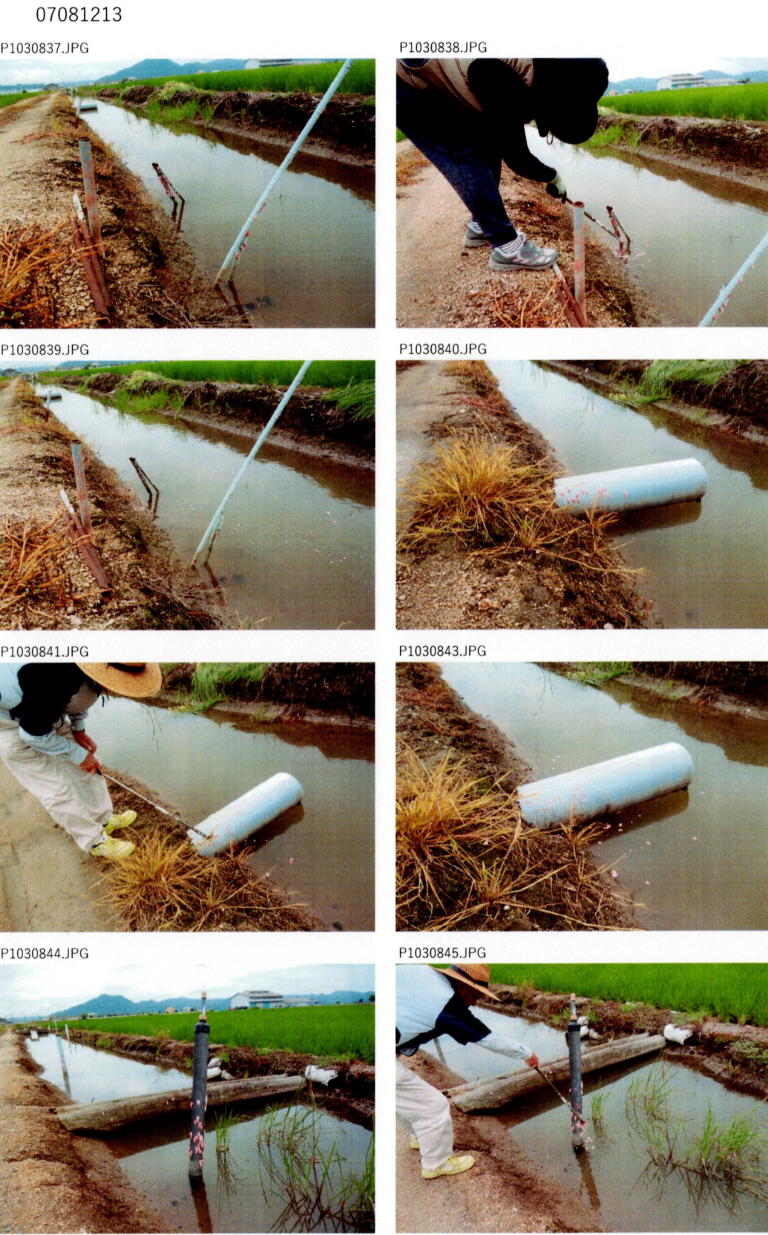 07081213

P1030837.JPG

P1030838.JPG

P1030839.JPG

P1030840.JPG

P1030841.JPG

P1030843.JPG

P1030844.JPG

P1030845.JPG